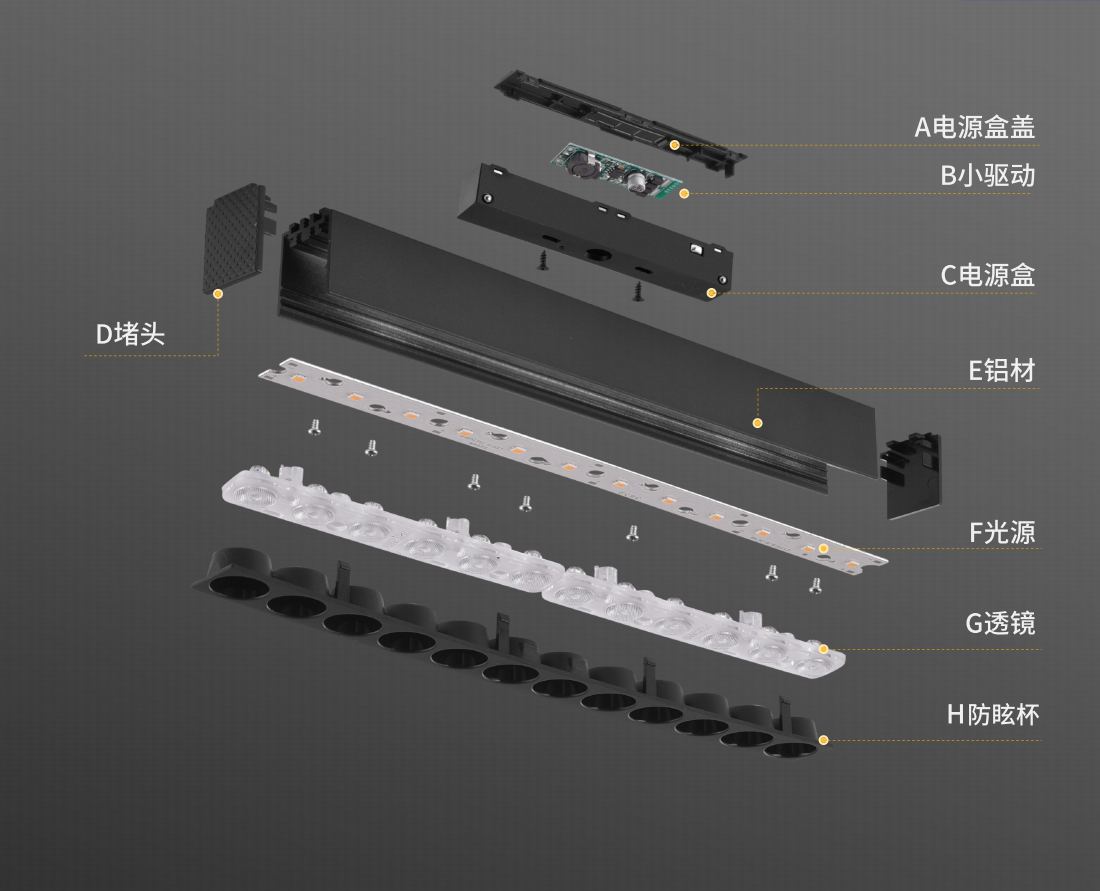 A电源盒盖

B小驱动

C电源盒

D堵头

E铝材

F光源

G透镜

H防眩杯