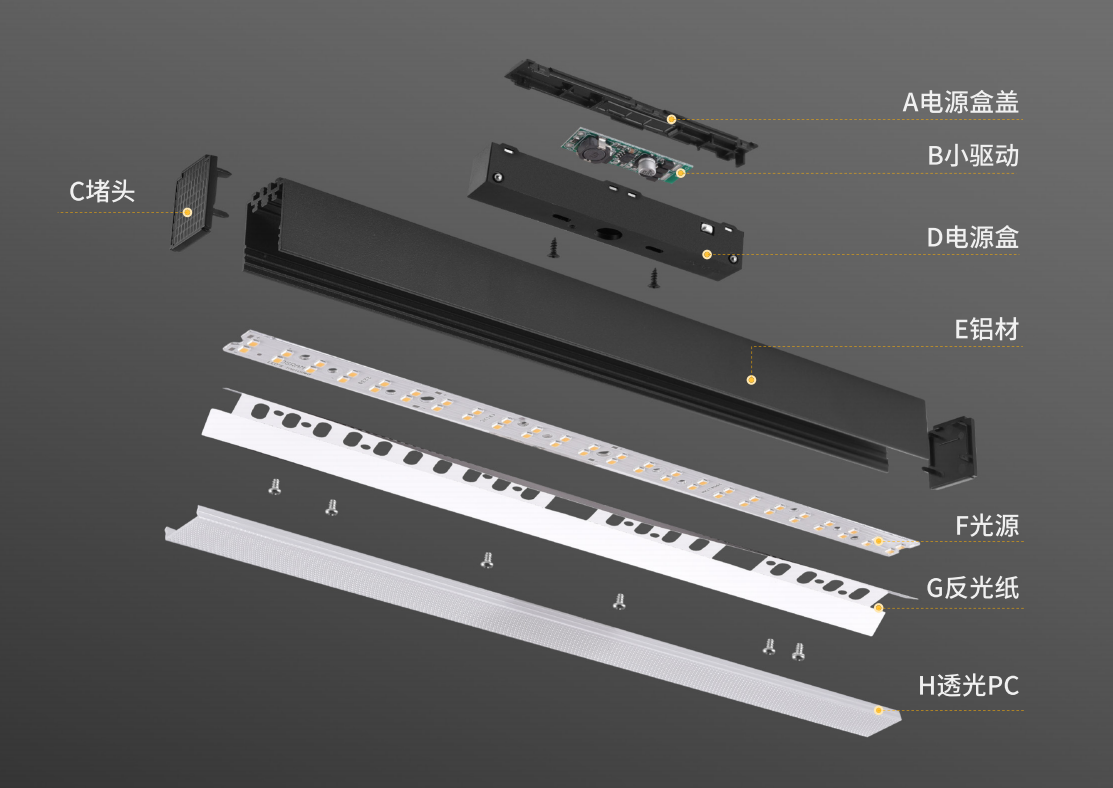 A电源盒盖

B小驱动

C堵头

D电源盒

E铝材

F光源

G反光纸

H透光PC