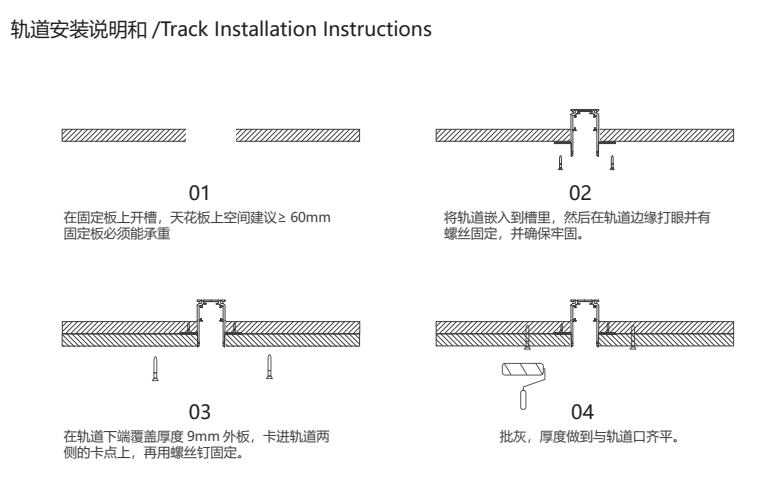 轨道安装说明和 /Track Installation Instructions

01

在固定板上开槽，天花板上空间建议≥ 60mm
固定板必须能承重

02

将轨道嵌入到槽里，然后在轨道边缘打眼并有螺丝固定，并确保牢固。

03

在轨道下端覆盖厚度 9mm 外板，卡进轨道两侧的卡点上，再用螺丝钉固定。

04

批灰，厚度做到与轨道口齐平。